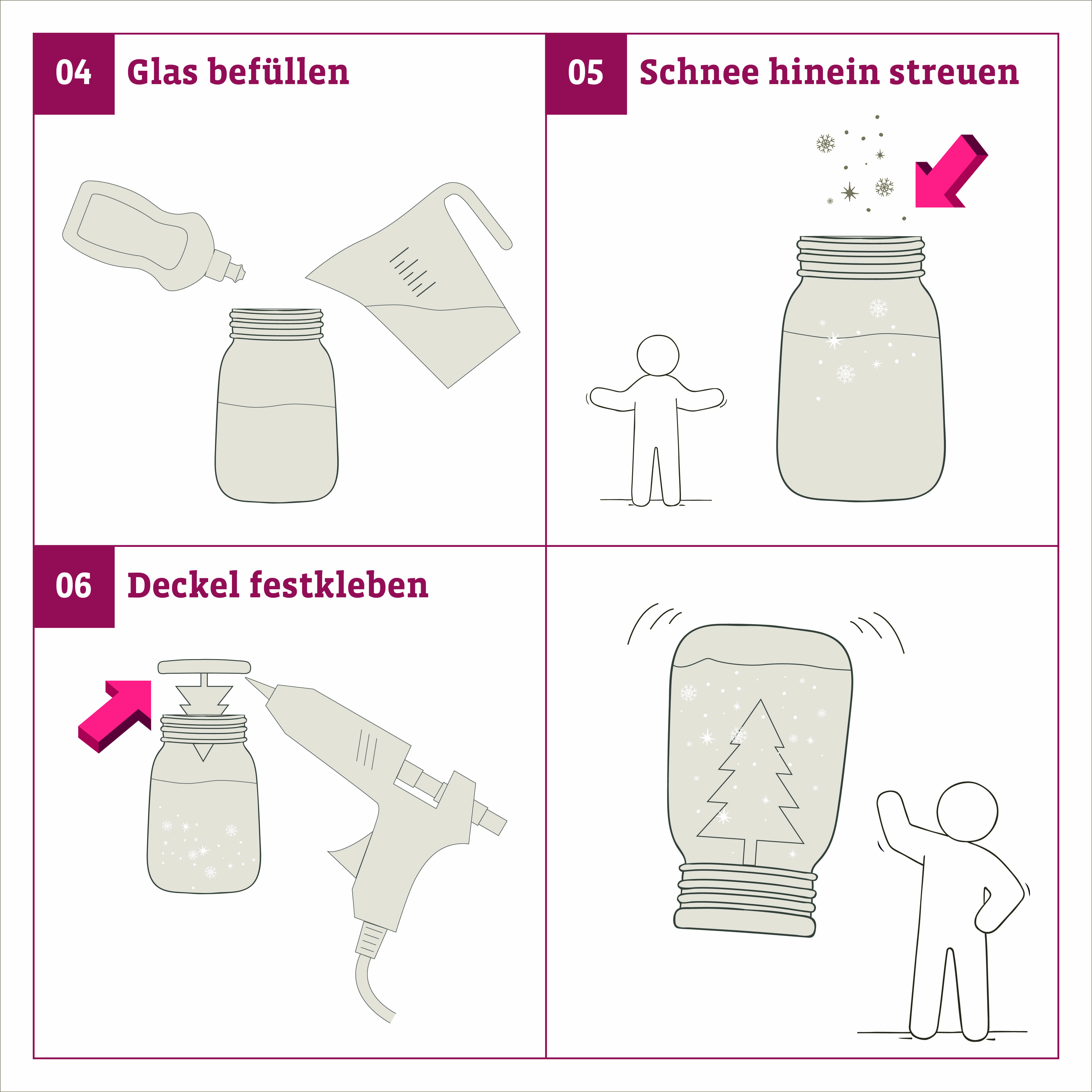 04 Glas befüllen

05 Schnee hinein streuen

06 Deckel festkleben