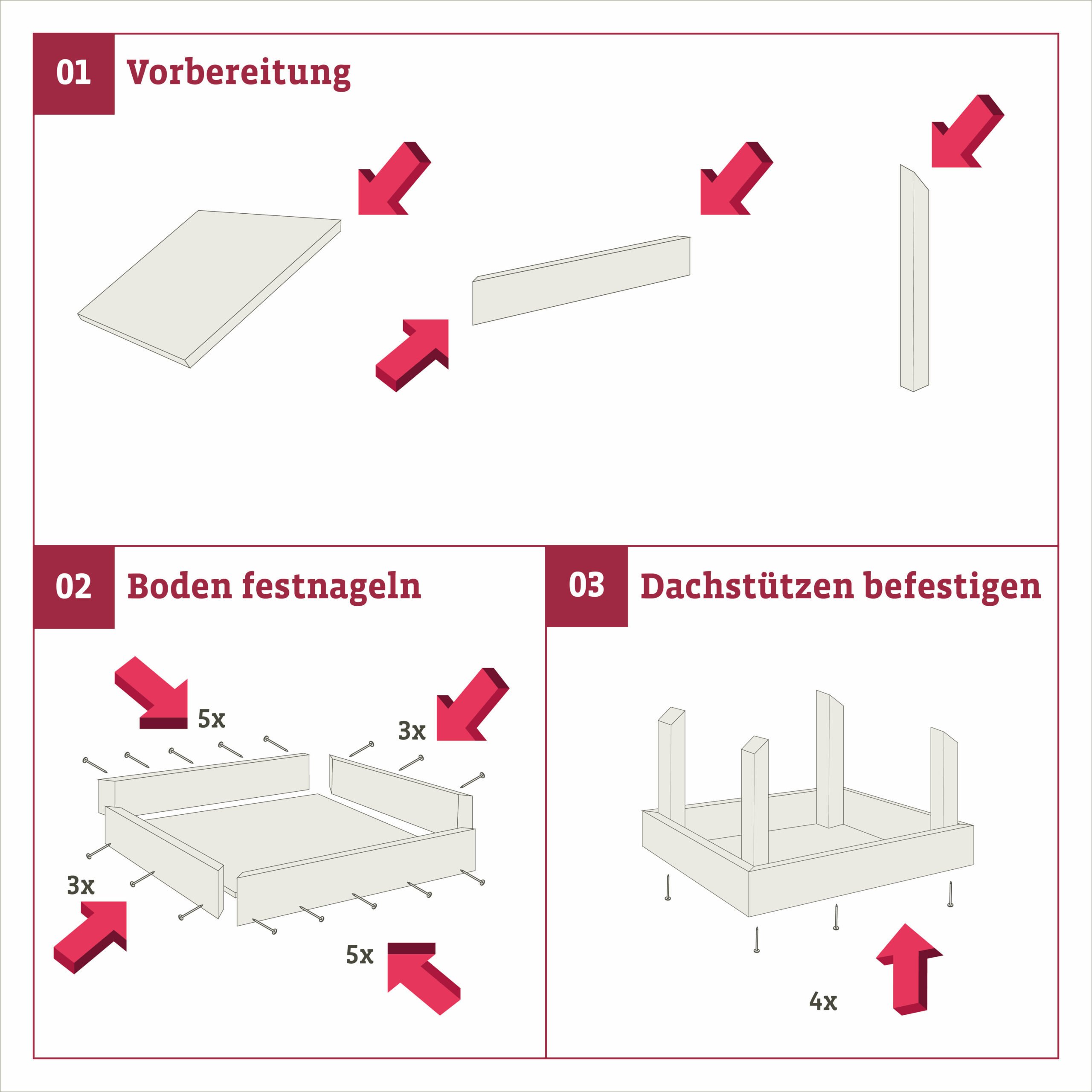 01 Vorbereitung

02 Boden festnageln

5x

3x

3x

5x

03 Dachstützen befestigen

4x