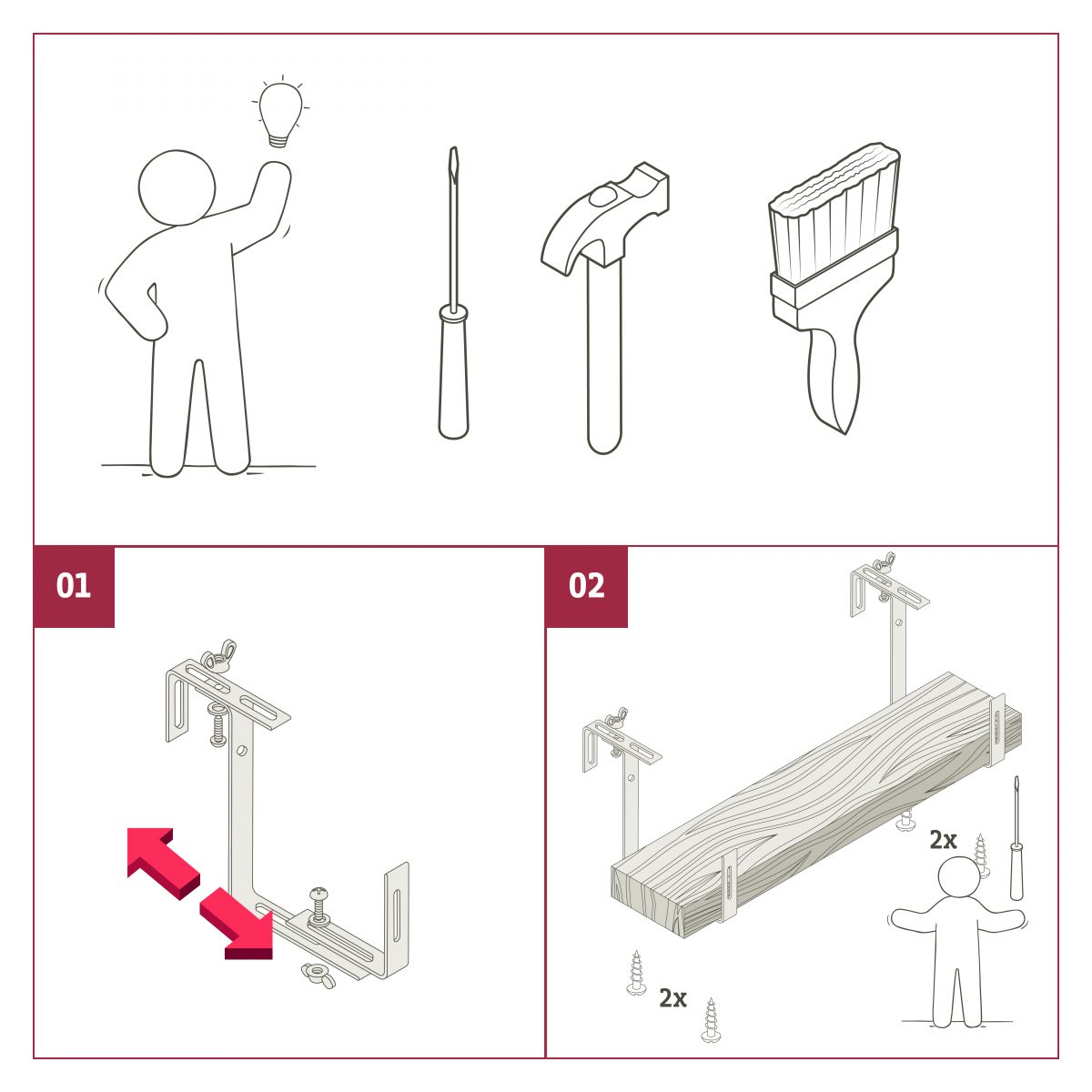 01

02

2x

2x