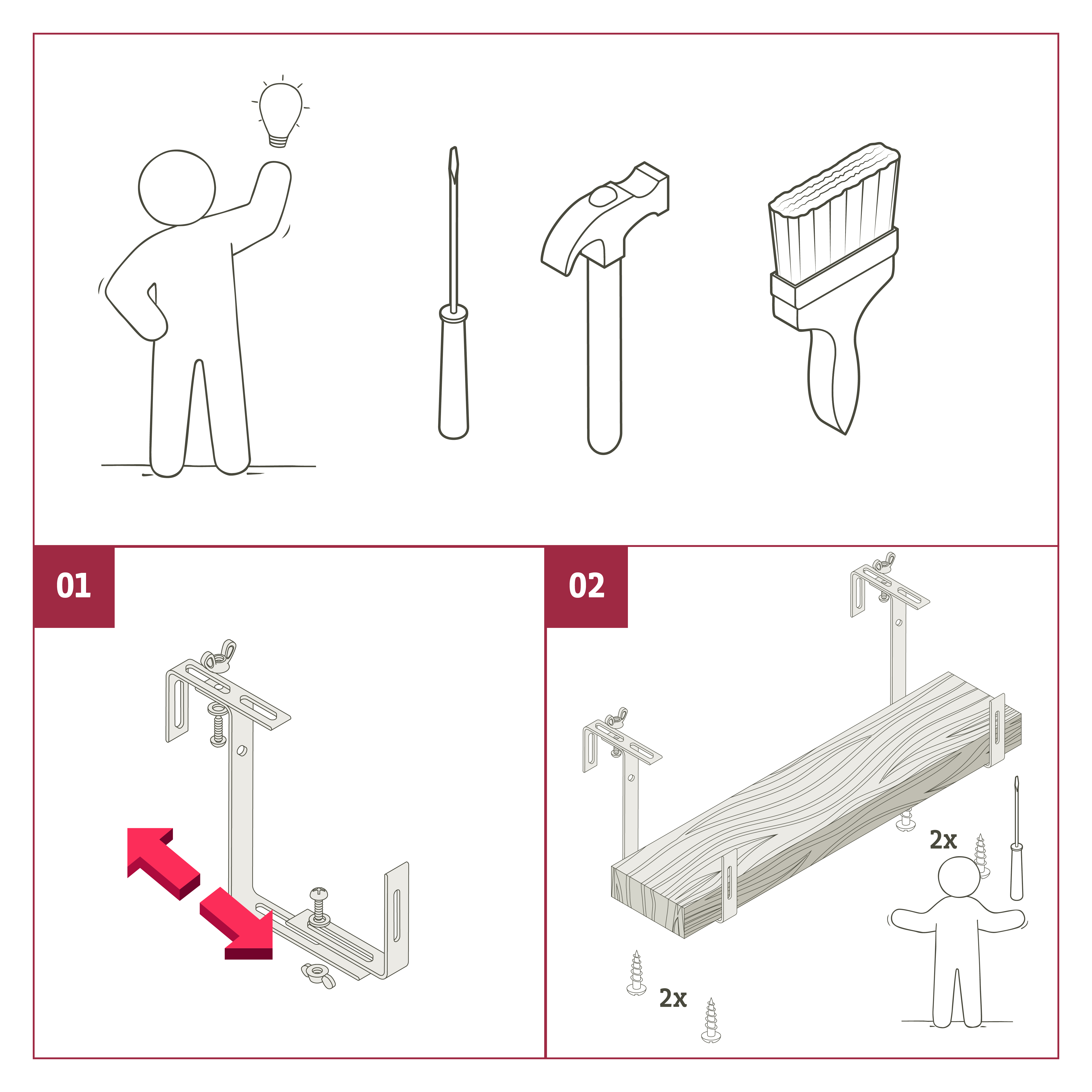 01

02

2x

2x